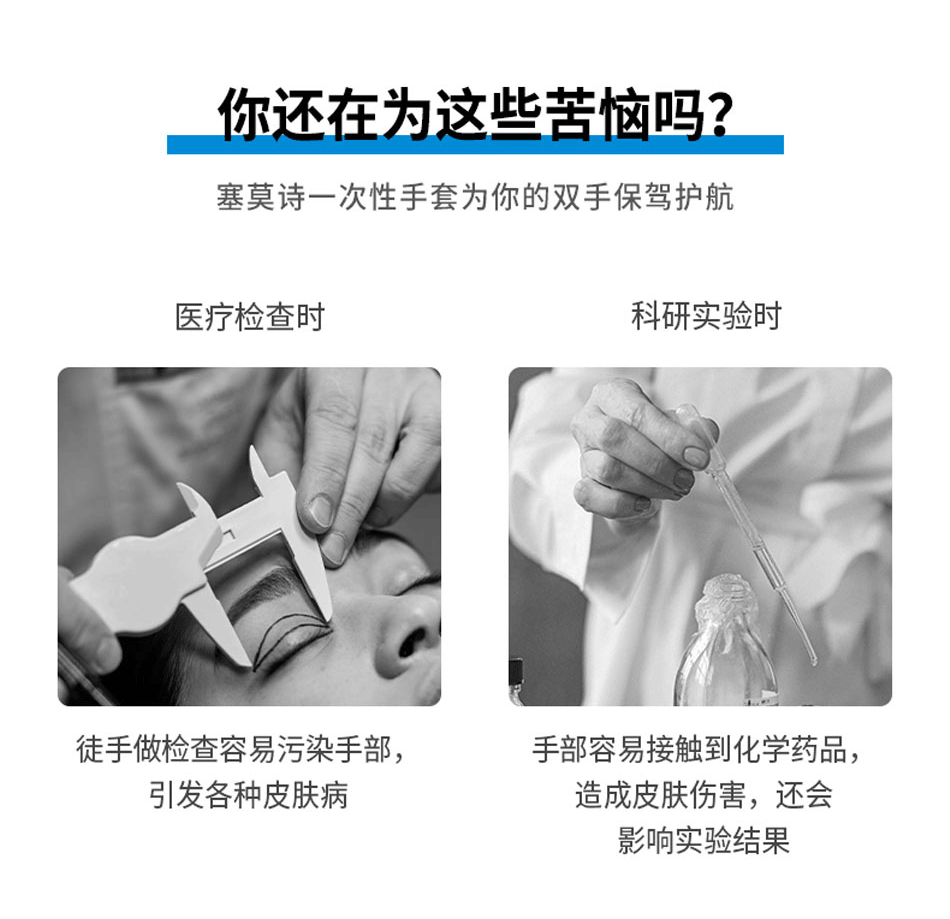 你还在为这些苦恼吗？

塞莫诗一次性手套为你的双手保驾护航

医疗检查时

徒手做检查容易污染手部，引发各种皮肤病

科研实验时

手部容易接触到化学药品，造成皮肤伤害，还会影响实验结果