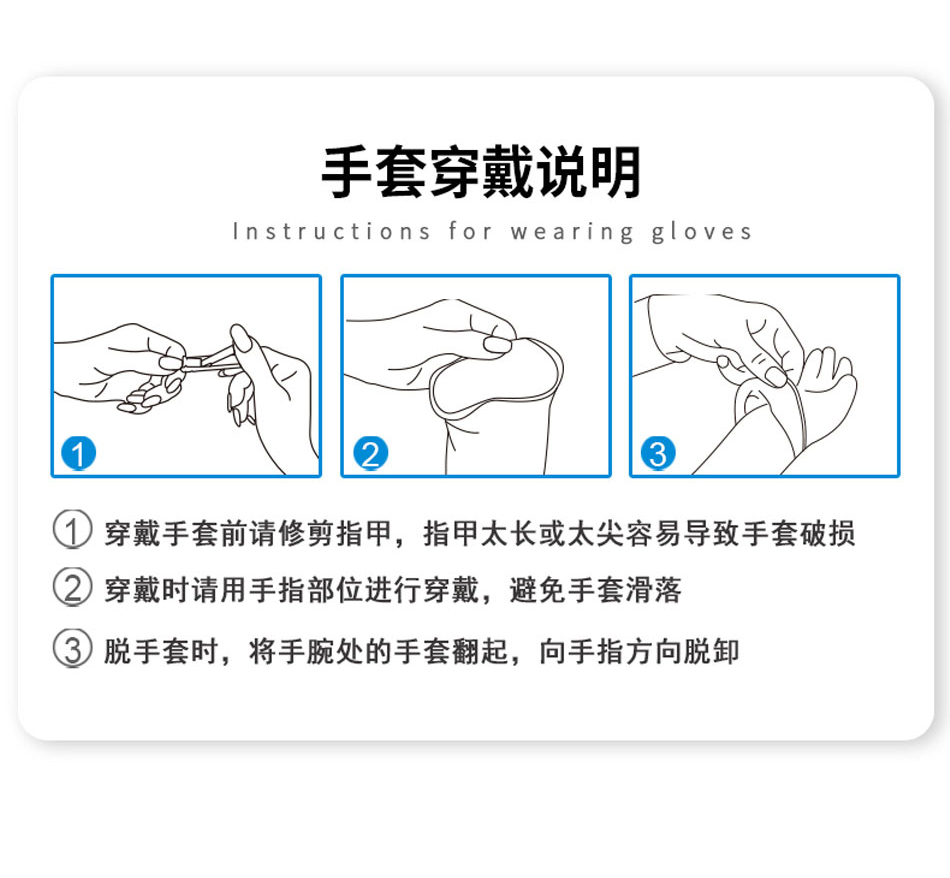 手套穿戴说明

Instructions for wearing gloves

1

2

3

① 穿戴手套前请修剪指甲，指甲太长或太尖容易导致手套破损

② 穿戴时请用手指部位进行穿戴，避免手套滑落

③ 脱手套时，将手腕处的手套翻起，向手指方向脱卸