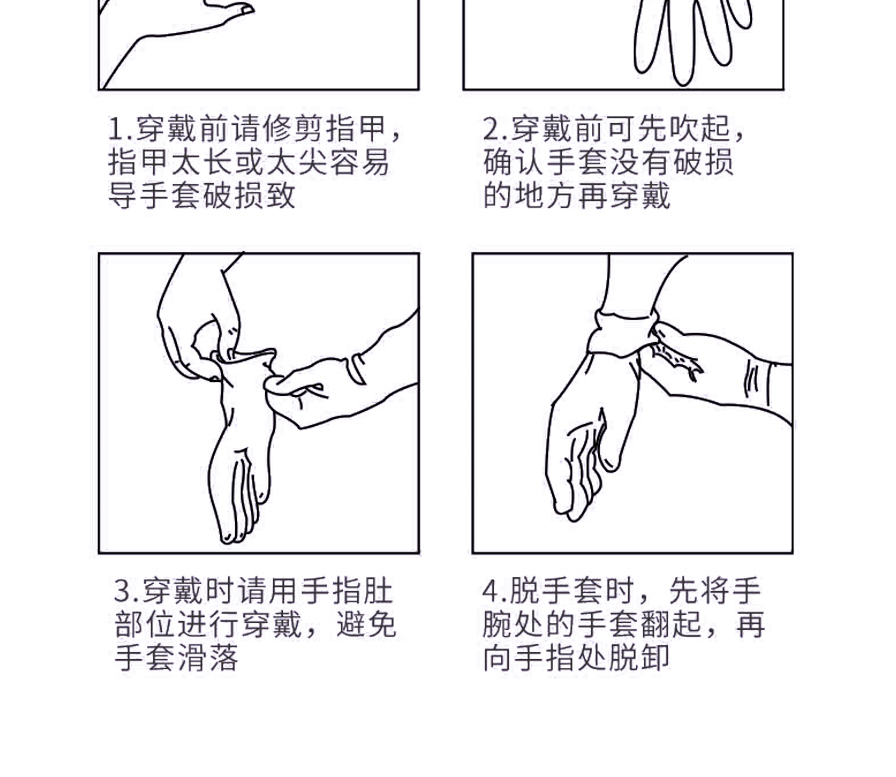 1.穿戴前请修剪指甲，指甲太长或太尖容易导手套破损致

2.穿戴前可先吹起，确认手套没有破损的地方再穿戴

3.穿戴时请用手指肚部位进行穿戴，避免手套滑落

4.脱手套时，先将手腕处的手套翻起，再向手指处脱卸