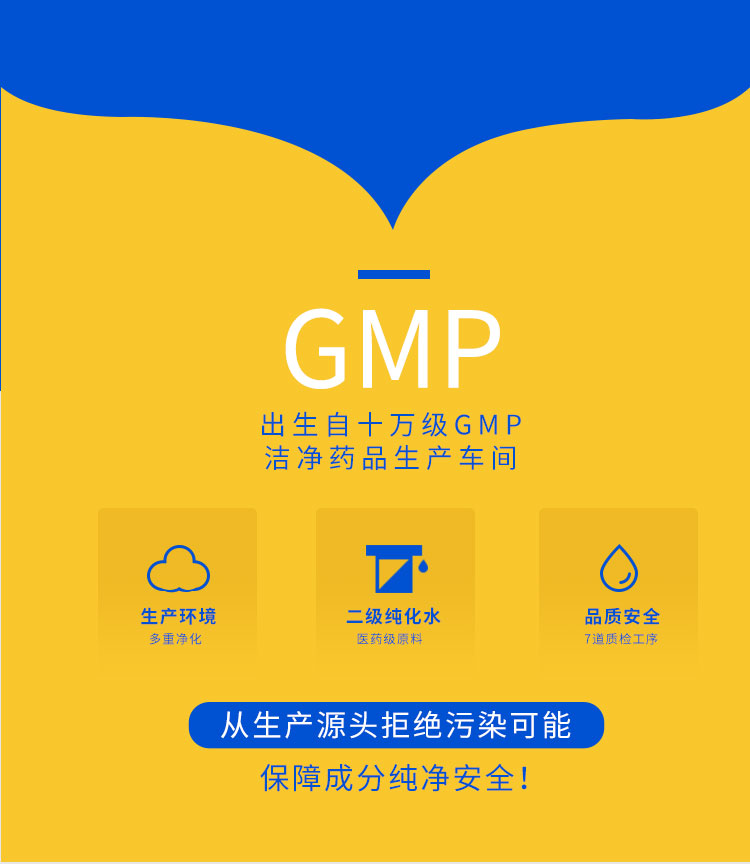 GMP

出生自十万级GMP
洁净药品生产车间

生产环境
多重净化

二级纯化水
医药级原料

品质安全
7道质检工序

从生产源头拒绝污染可能
保障成分纯净安全!