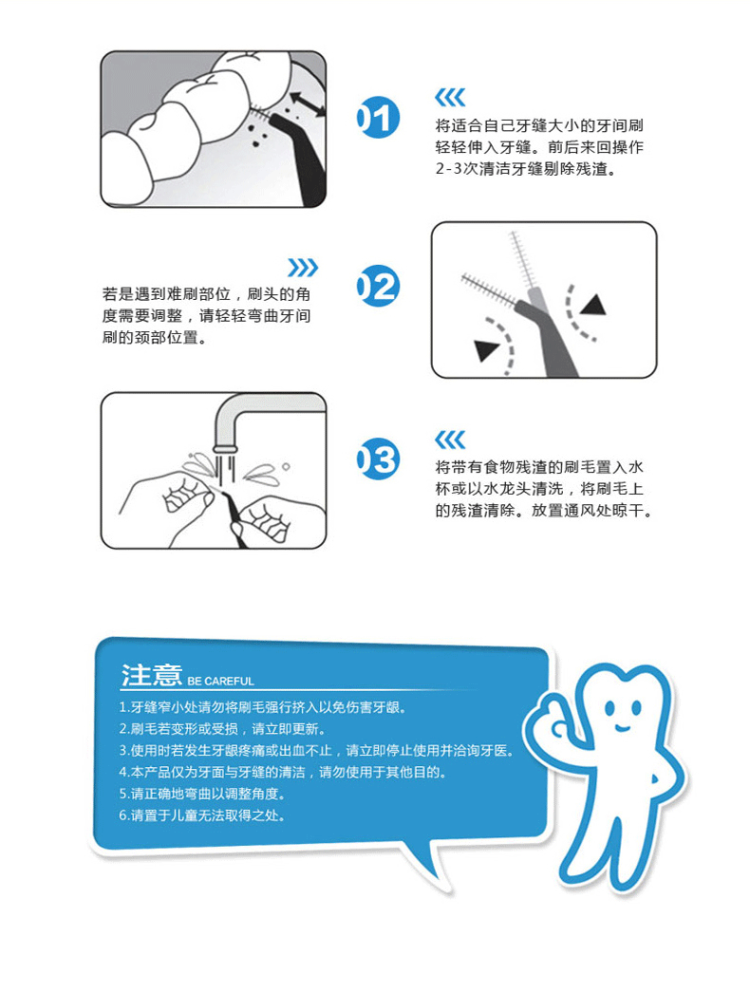 01

将适合自己牙缝大小的牙间刷轻轻伸入牙缝。前后来回操作2-3次清洁牙缝剔除残渣。

02

若是遇到难刷部位，刷头的角度需要调整，请轻轻弯曲牙间刷的颈部位置。

03

将带有食物残渣的刷毛置入水杯或以水龙头清洗，将刷毛上的残渣清除。放置通风处晾干。

注意 BE CAREFUL

1.牙缝窄小处请勿将刷毛强行挤入以免伤害牙龈。
2.刷毛若变形或受损，请立即更新。
3.使用时若发生牙龈疼痛或出血不止，请立即停止使用并洽询牙医。
4.本产品仅为牙面与牙缝的清洁，请勿使用于其他目的。
5.请正确地弯曲以调整角度。
6.请置于儿童无法取得之处。